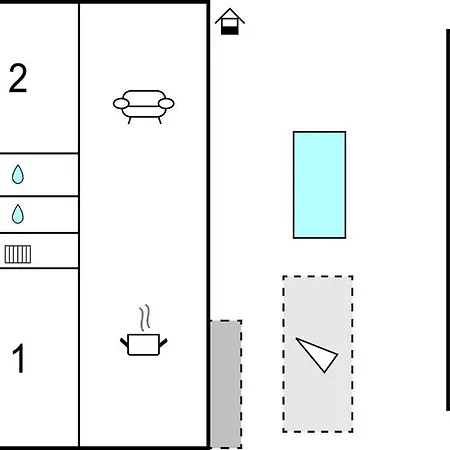 2

1