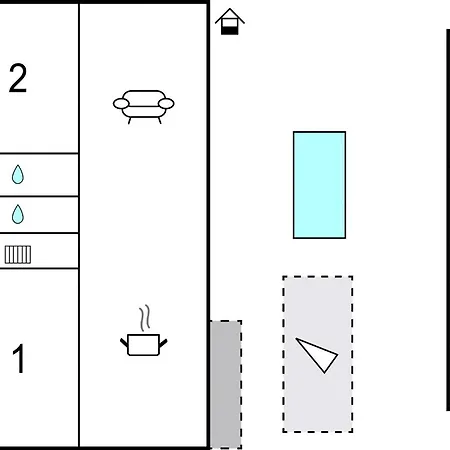 2

1